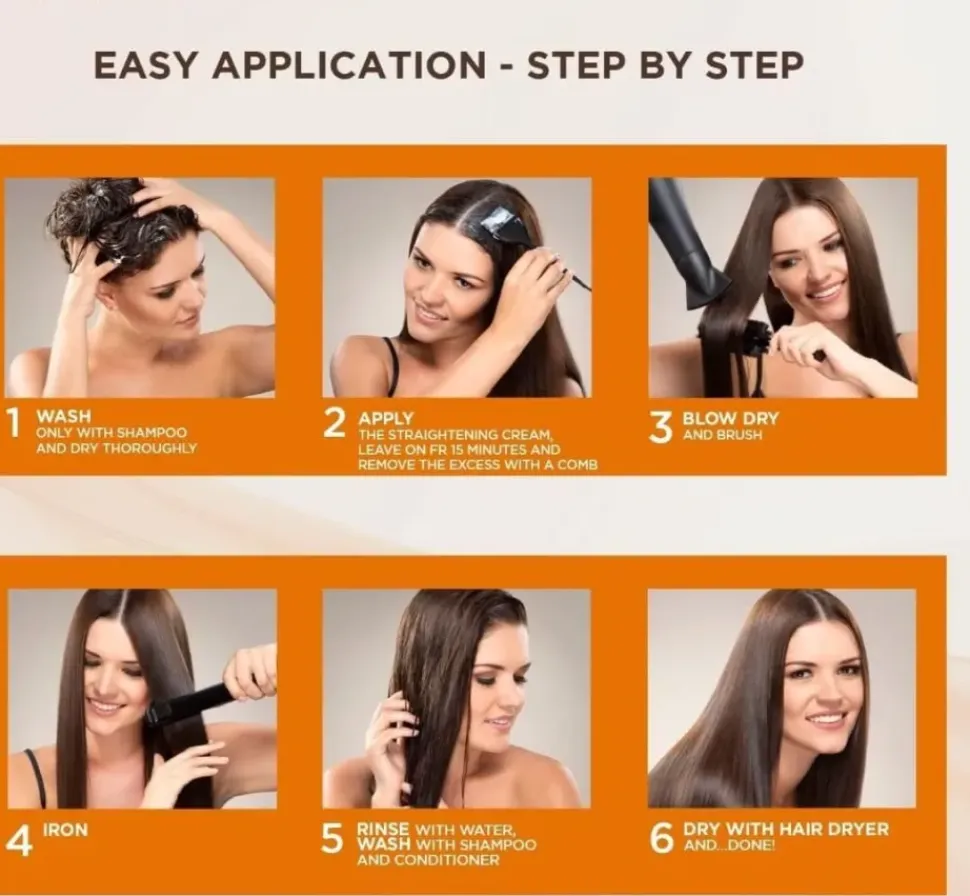 EASY APPLICATION - STEP BY STEP

1 WASH
ONLY WITH SHAMPOO AND DRY THOROUGHLY

2 APPLY
THE STRAIGHTENING CREAM, LEAVE ON FR 15 MINUTES AND REMOVE THE EXCESS WITH A COMB

3 BLOW DRY
AND BRUSH

4 IRON

5 RINSE WITH WATER, WASH WITH SHAMPOO AND CONDITIONER

6 DRY WITH HAIR DRYER
AND...DONE!